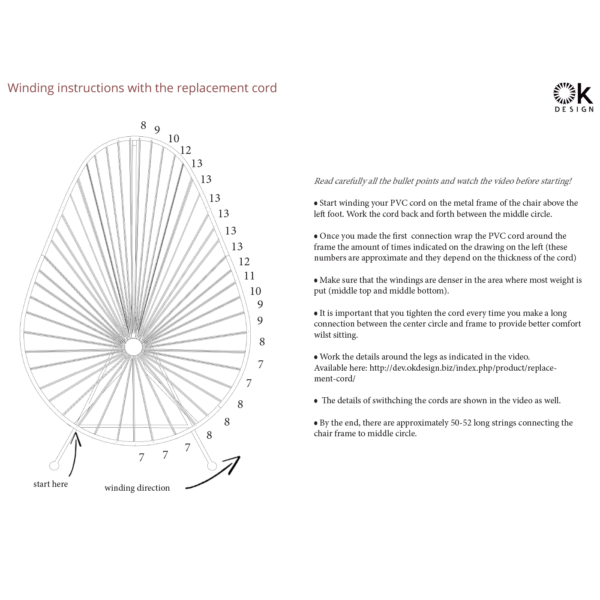 Winding instructions with the replacement cord

OK DESIGN

8
9
10
12
13
13
13
13
13
13
12
11
10
9
9
8
7
7
8
8
8
7
7
7

start here

winding direction

Read carefully all the bullet points and watch the video before starting!

• Start winding your PVC cord on the metal frame of the chair above the left foot. Work the cord back and forth between the middle circle.

• Once you made the first connection wrap the PVC cord around the frame the amount of times indicated on the drawing on the left (these numbers are approximate and they depend on the thickness of the cord)

• Make sure that the windings are denser in the area where most weight is put (middle top and middle bottom).

• It is important that you tighten the cord every time you make a long connection between the center circle and frame to provide better comfort wilst sitting.

• Work the details around the legs as indicated in the video. Available here: http://dev.okdesign.biz/index.php/product/replacement-cord/

• The details of swithching the cords are shown in the video as well.

• By the end, there are approximately 50-52 long strings connecting the chair frame to middle circle.